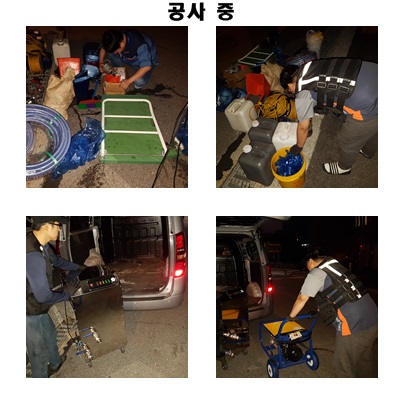 공사 중