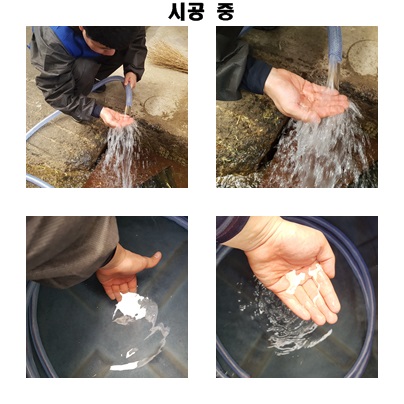 시공 중