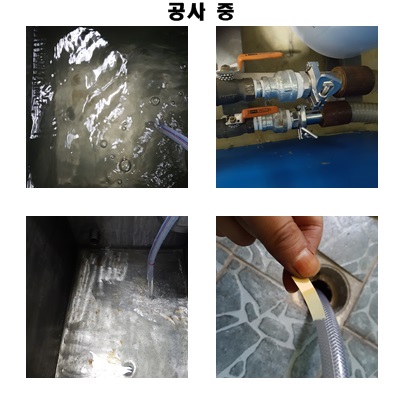 공사 중