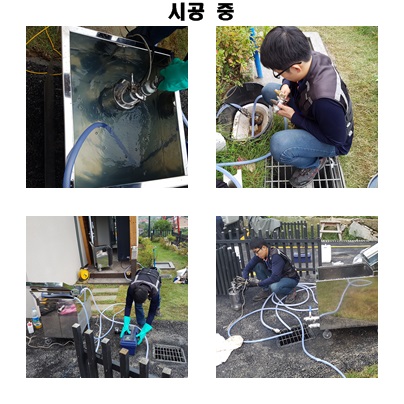 시공 중