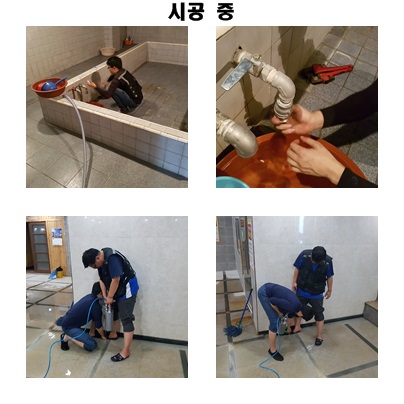 시공 중