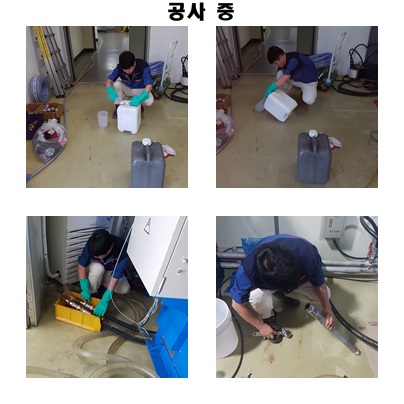 공사 중