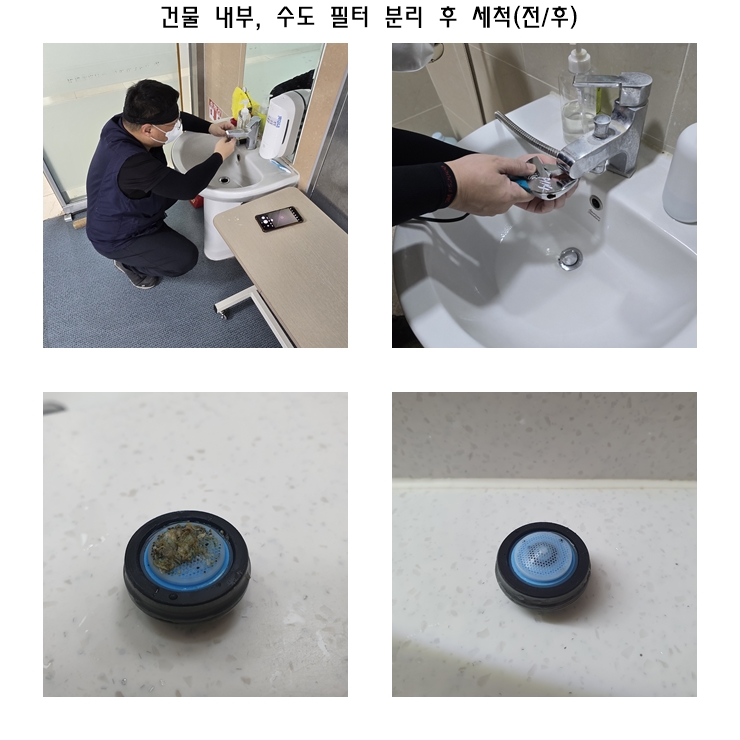 건물 내부, 수도 필터 분리 후 세척(전/후)