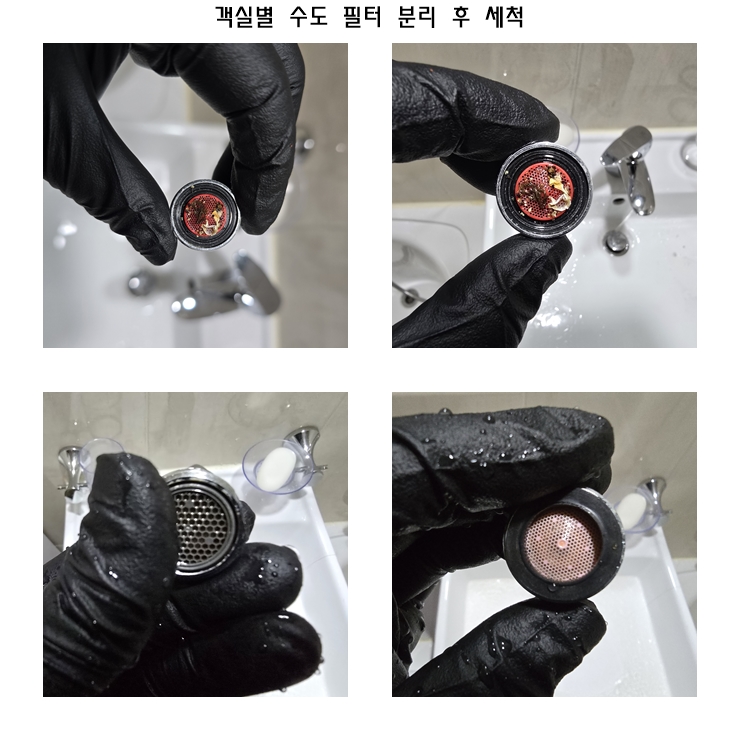 객실별 수도 필터 분리 후 세척