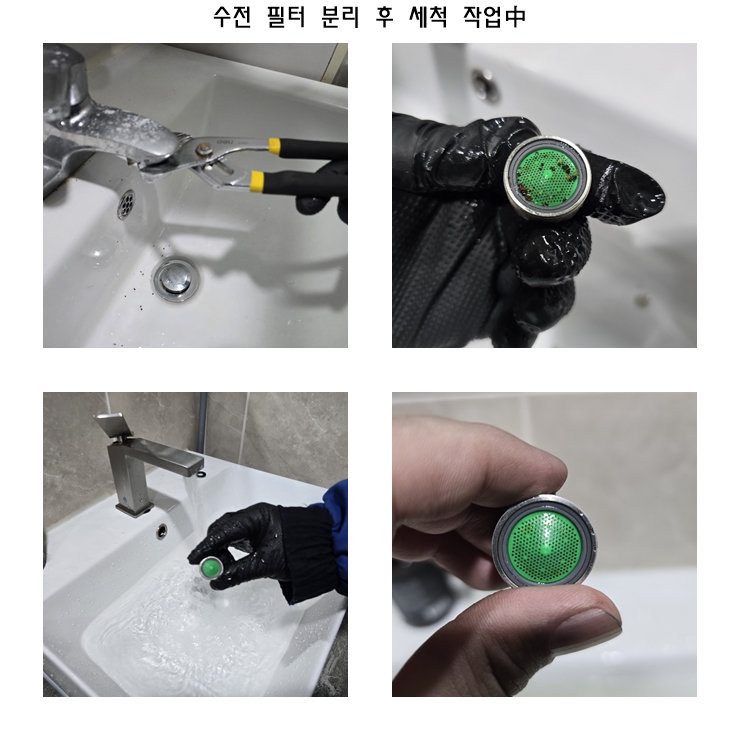 수전 필터 분리 후 세척 작업中