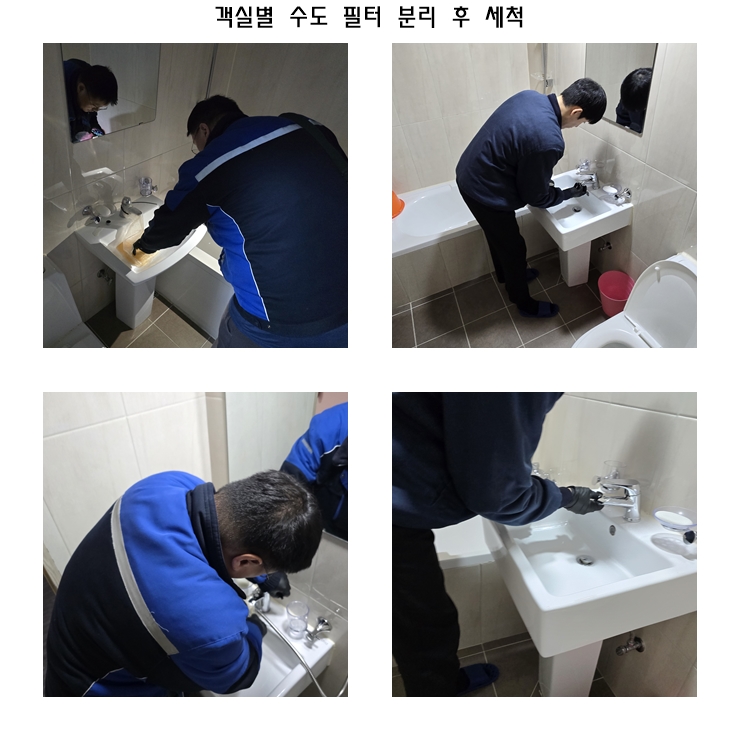 객실별 수도 필터 분리 후 세척